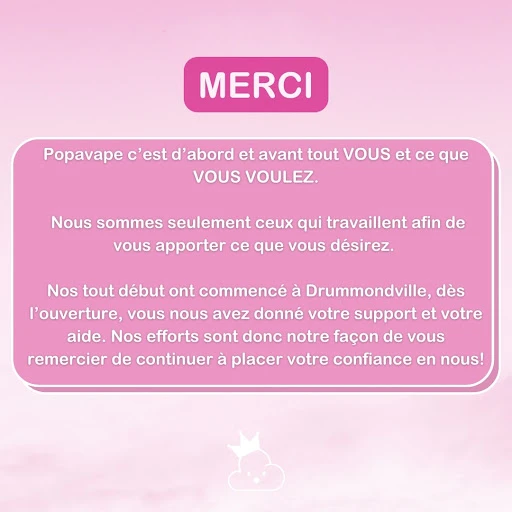 MERCI

Popavape c'est d'abord et avant tout VOUS et ce que VOUS VOULEZ.

Nous sommes seulement ceux qui travaillent afin de vous apporter ce que vous désirez.

Nos tout début ont commencé à Drummondville, dès l'ouverture, vous nous avez donné votre support et votre aide. Nos efforts sont donc notre façon de vous remercier de continuer à placer votre confiance en nous!